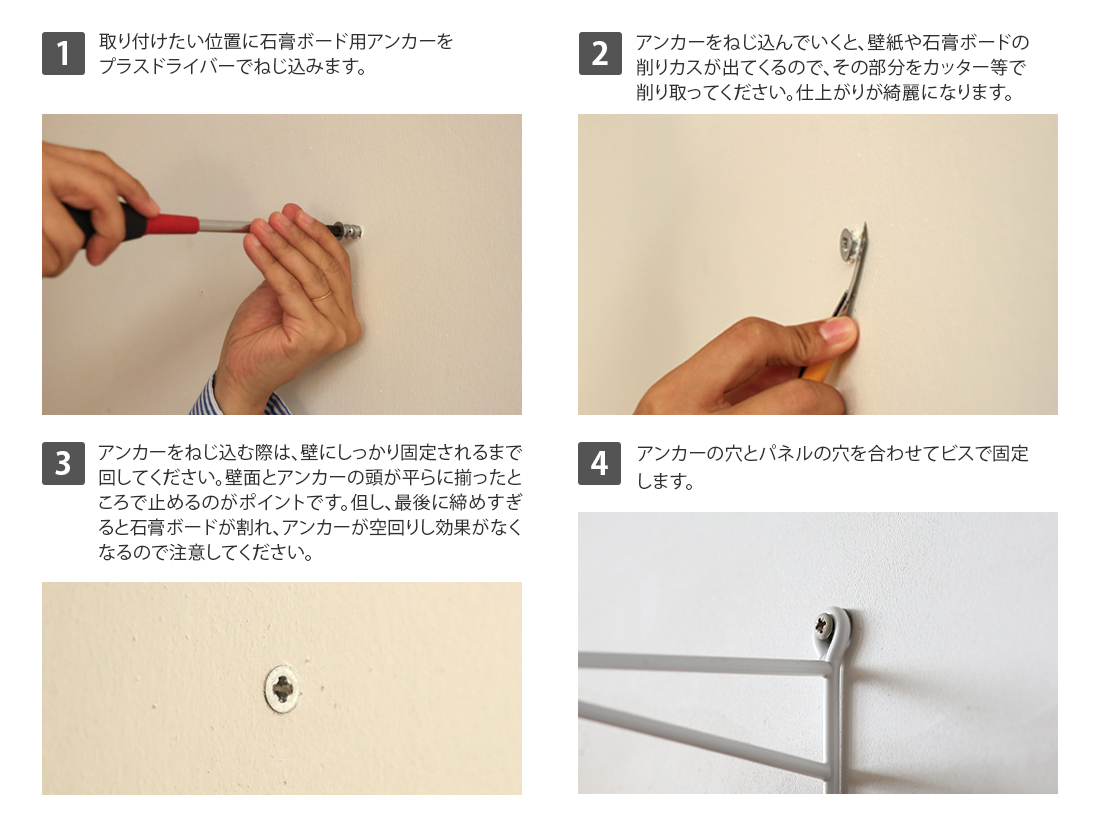 1

取り付けたい位置に石膏ボード用アンカーをプラスドライバーでねじ込みます。

2

アンカーをねじ込んでいくと、壁紙や石膏ボードの削りカスが出てくるので、その部分をカッター等で削り取ってください。仕上がりが綺麗になります。

3

アンカーをねじ込む際は、壁にしっかり固定されるまで回してください。壁面とアンカーの頭が平らに揃ったところで止めるのがポイントです。但し、最後に締めすぎると石膏ボードが割れ、アンカーが空回りし効果がなくなるので注意してください。

4

アンカーの穴とパネルの穴を合わせてビスで固定します。