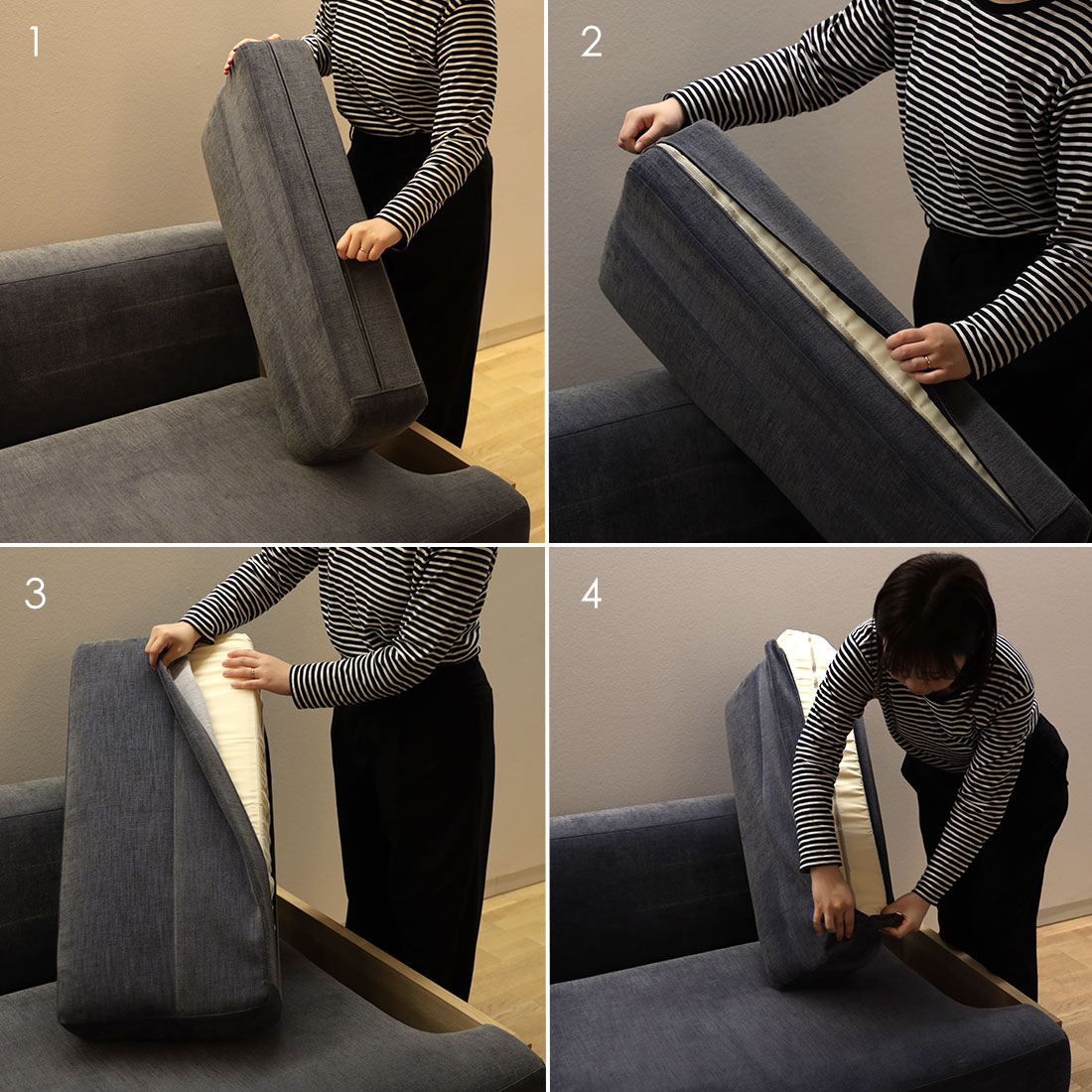 1

2

3

4