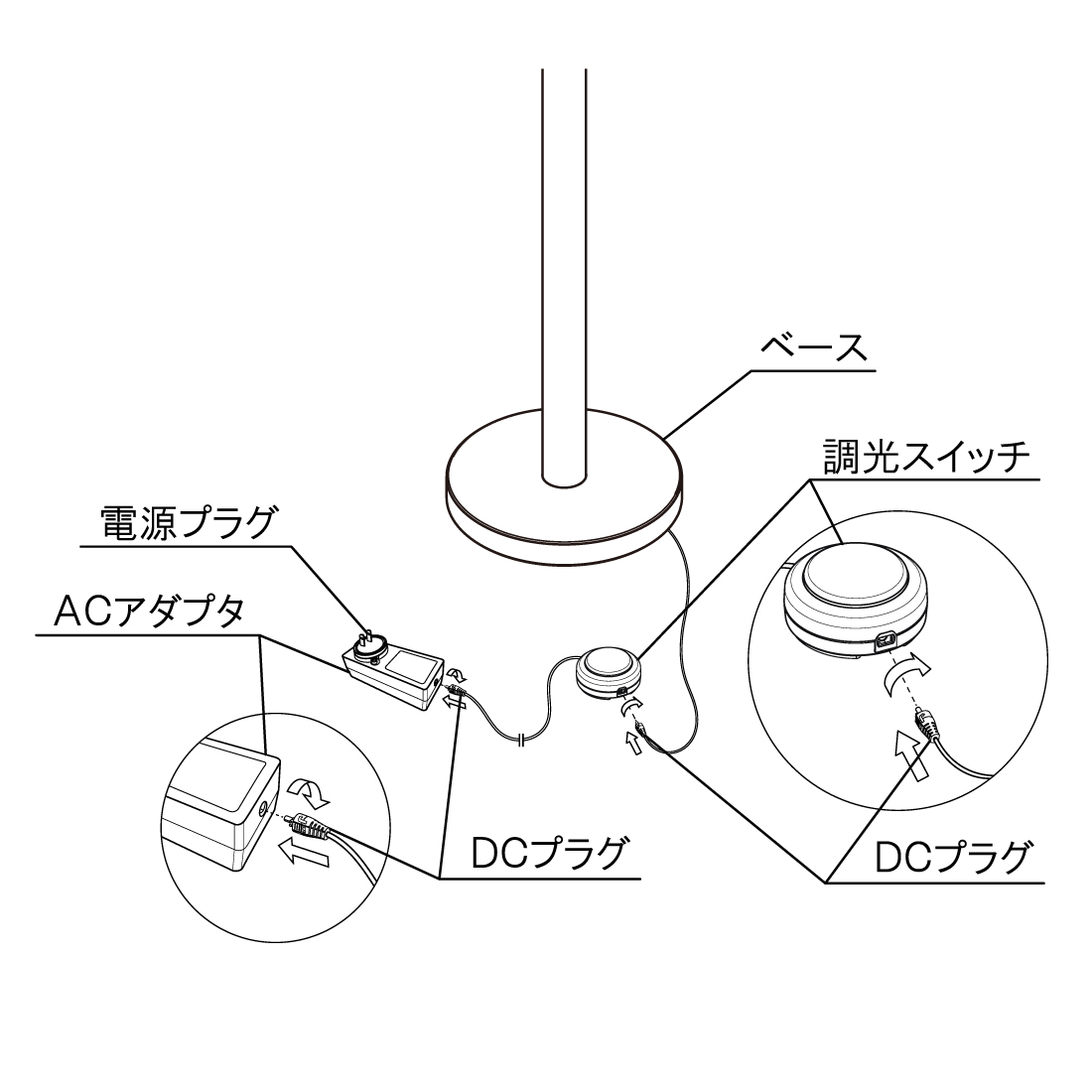 ベース

調光スイッチ

電源プラグ

ACアダプタ

DCプラグ

DCプラグ