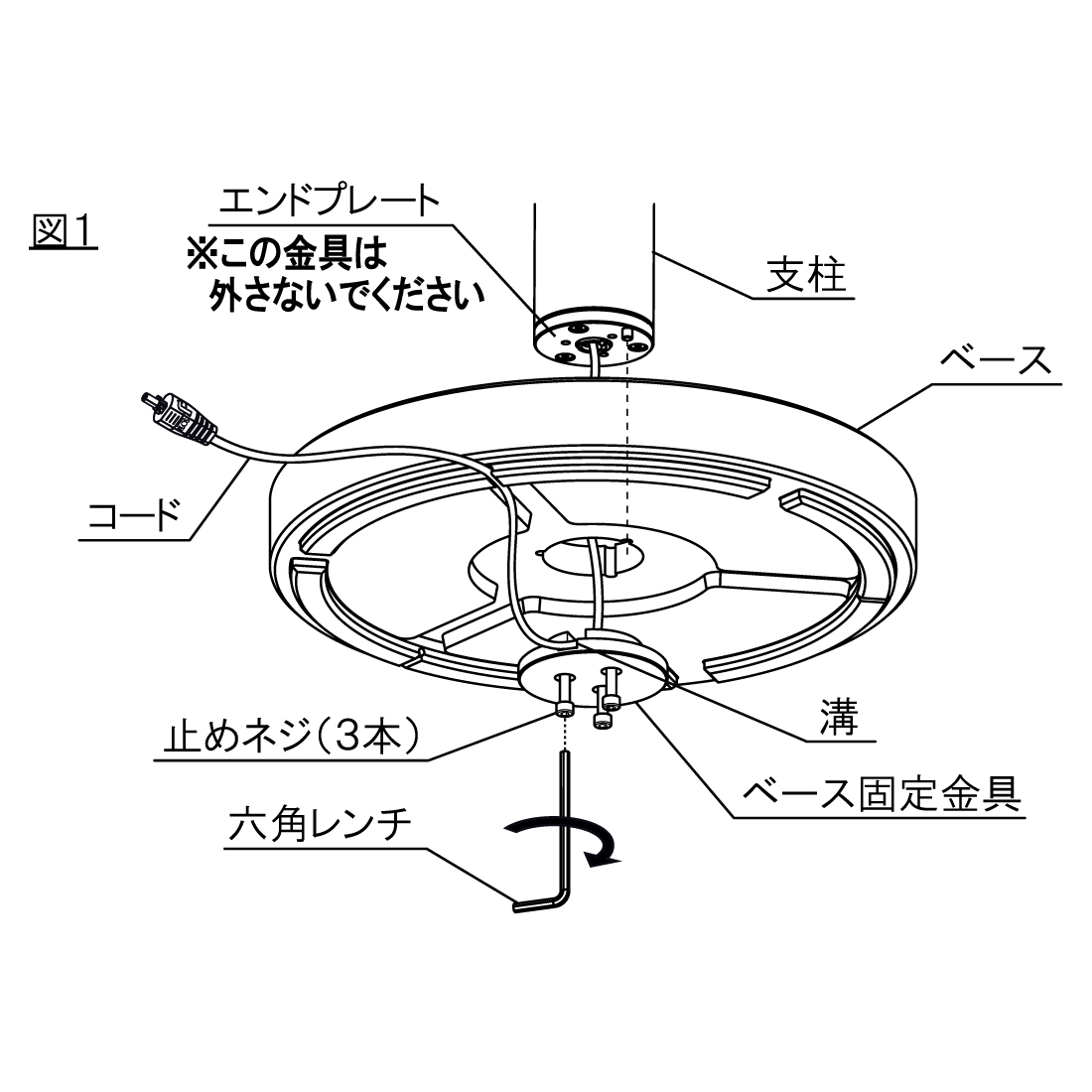 図1

エンドプレート
※この金具は外さないでください

支柱

ベース

コード

溝

止めネジ（3本）

ベース固定金具

六角レンチ