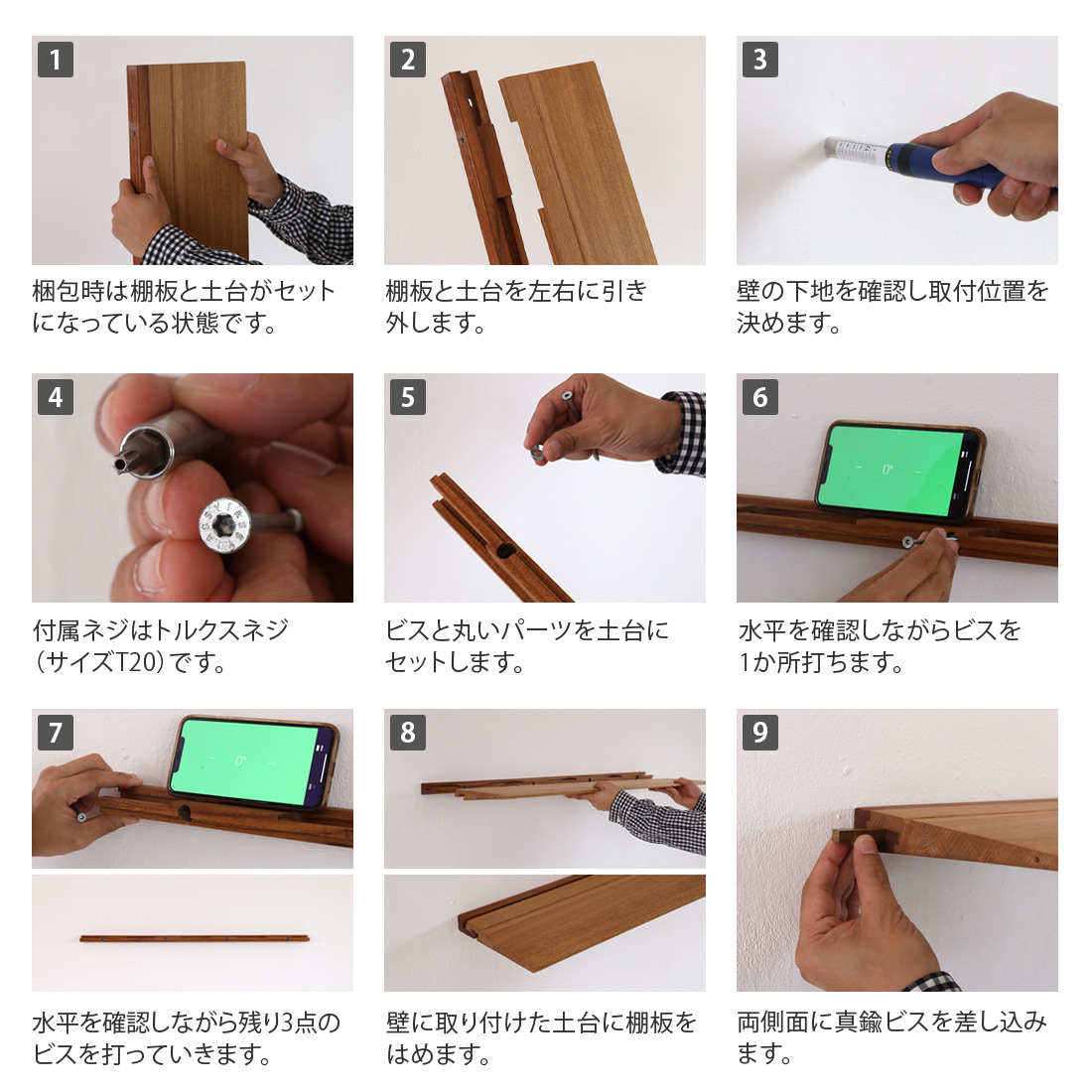 1

梱包時は棚板と土台がセットになっている状態です。

2

棚板と土台を左右に引き外します。

3

壁の下地を確認し取付位置を決めます。

4

付属ネジはトルクスネジ（サイズT20）です。

5

ビスと丸いパーツを土台にセットします。

6

0°

水平を確認しながらビスを1か所打ちます。

7

0°

水平を確認しながら残り3点のビスを打っていきます。

8

壁に取り付けた土台に棚板をはめます。

9

両側面に真鍮ビスを差し込みます。